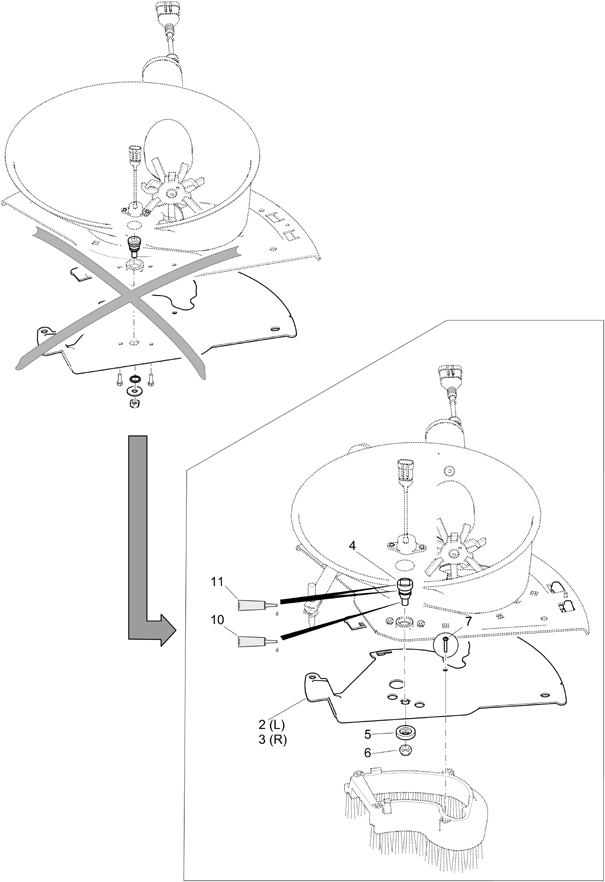 4
11
10
7
2 (L)
3 (R)
5
6